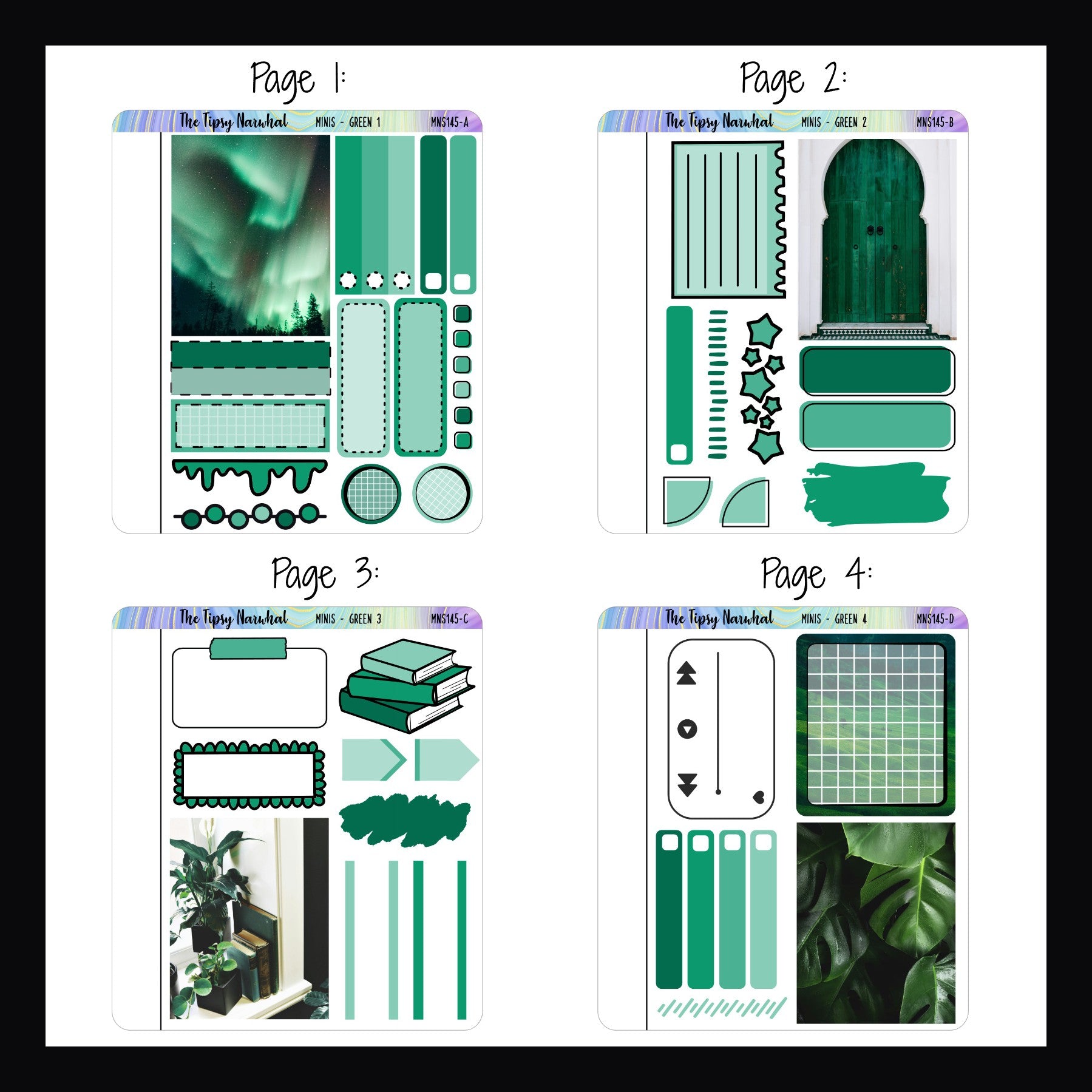 Page 1:

The Tipsy Narwhal MINIS - GREEN 1 MNS145-A

Page 2:

The Tipsy Narwhal MINIS - GREEN 2 MNS145-B

Page 3:

The Tipsy Narwhal MINIS - GREEN 3 MNS145-C

Page 4:

The Tipsy Narwhal MINIS - GREEN 4 MNS145-D