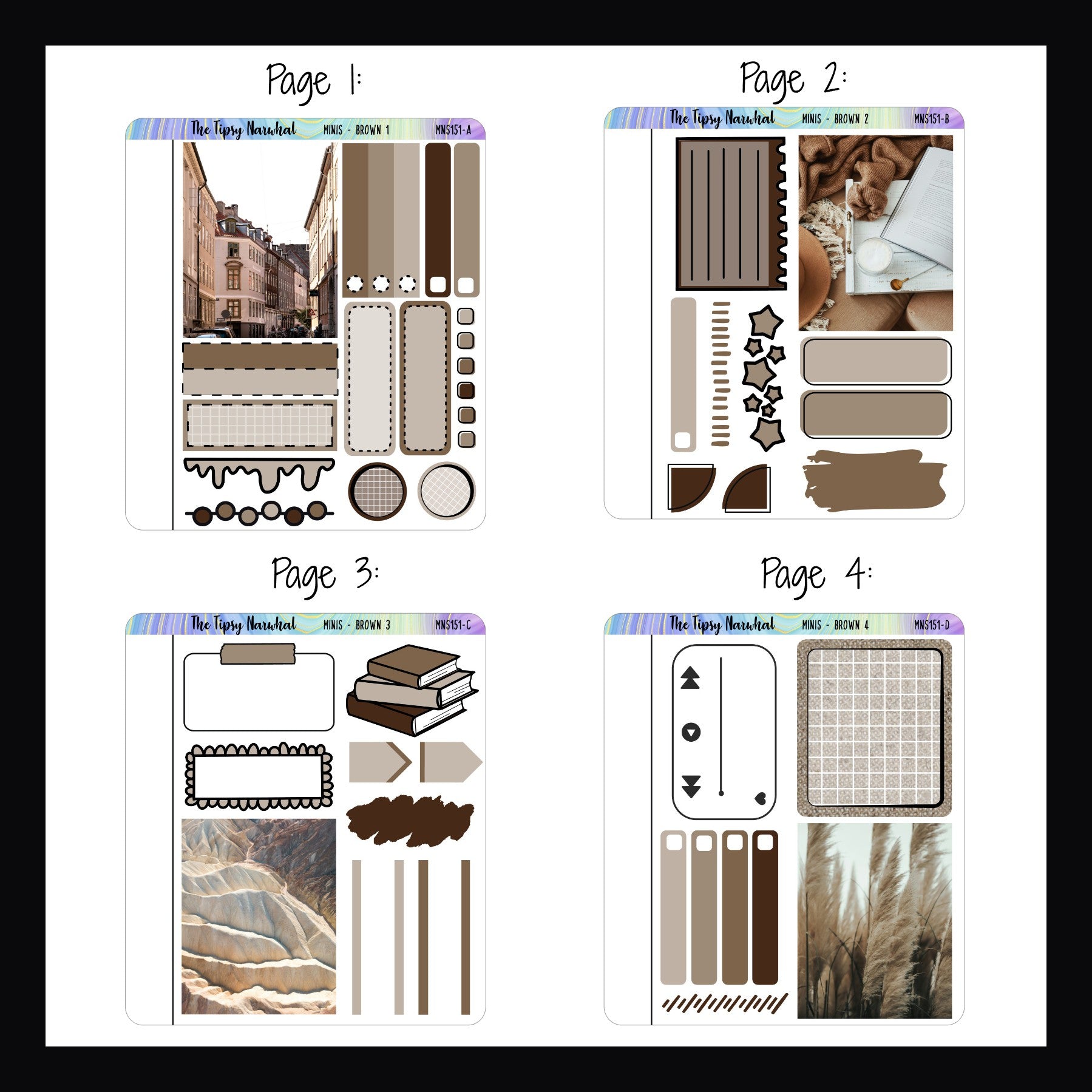 Page 1:

The Tipsy Narwhal MINIS - BROWN 1 MNS151-A

Page 2:

The Tipsy Narwhal MINIS - BROWN 2 MNS151-B

Page 3:

The Tipsy Narwhal MINIS - BROWN 3 MNS151-C

Page 4:

The Tipsy Narwhal MINIS - BROWN 4 MNS151-D