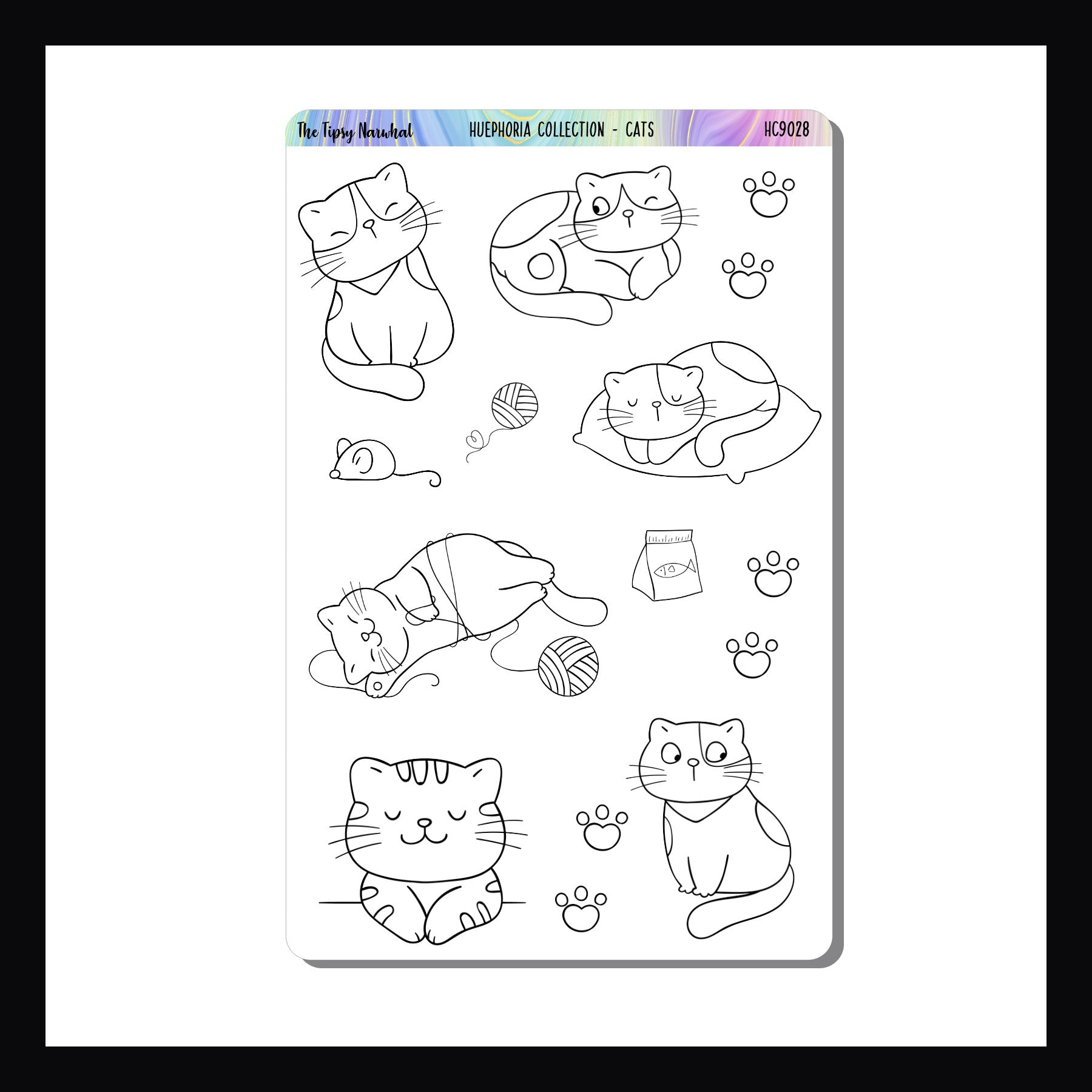 The Tipsy Narwhal HUEPHORIA COLLECTION - CATS HC9028